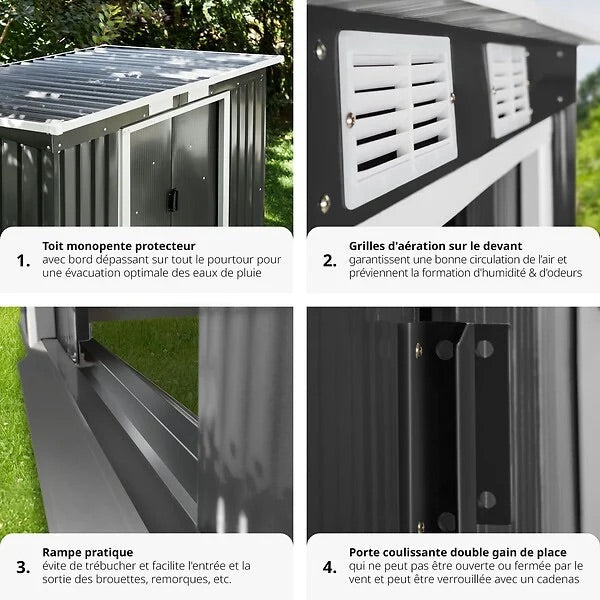 1. Toit monopente protecteur
avec bord dépassant sur tout le pourtour pour une évacuation optimale des eaux de pluie

2. Grilles d'aération sur le devant
garantissent une bonne circulation de l'air et préviennent la formation d'humidité & d'odeurs

3. Rampe pratique
évite de trébucher et facilite l'entrée et la sortie des brouettes, remorques, etc.

4. Porte coulissante double gain de place
qui ne peut pas être ouverte ou fermée par le vent et peut être verrouillée avec un cadenas